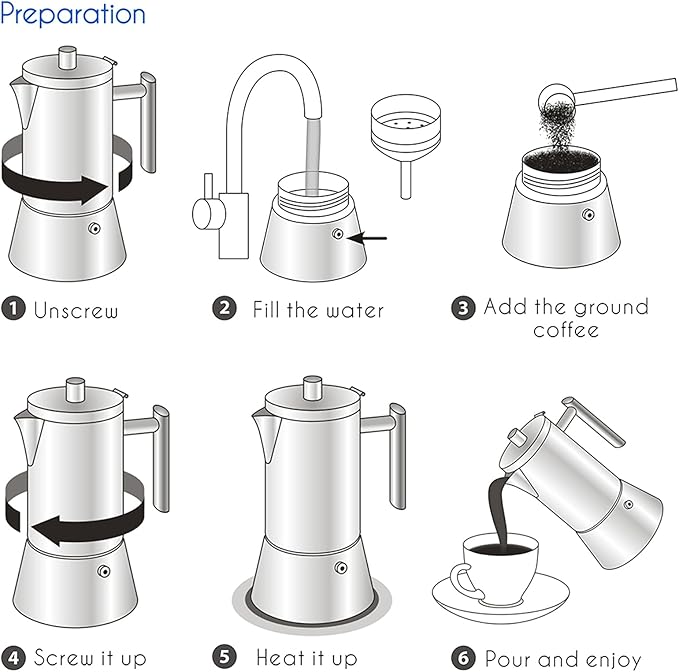 Preparation

1 Unscrew

2 Fill the water

3 Add the ground coffee

4 Screw it up

5 Heat it up

6 Pour and enjoy