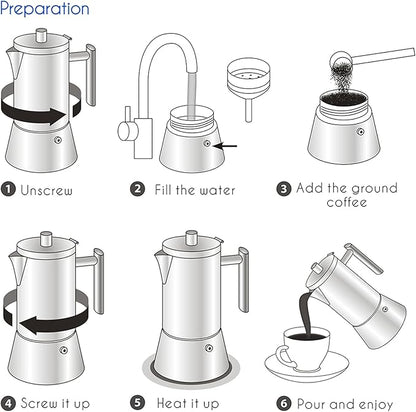 Preparation

1 Unscrew

2 Fill the water

3 Add the ground coffee

4 Screw it up

5 Heat it up

6 Pour and enjoy