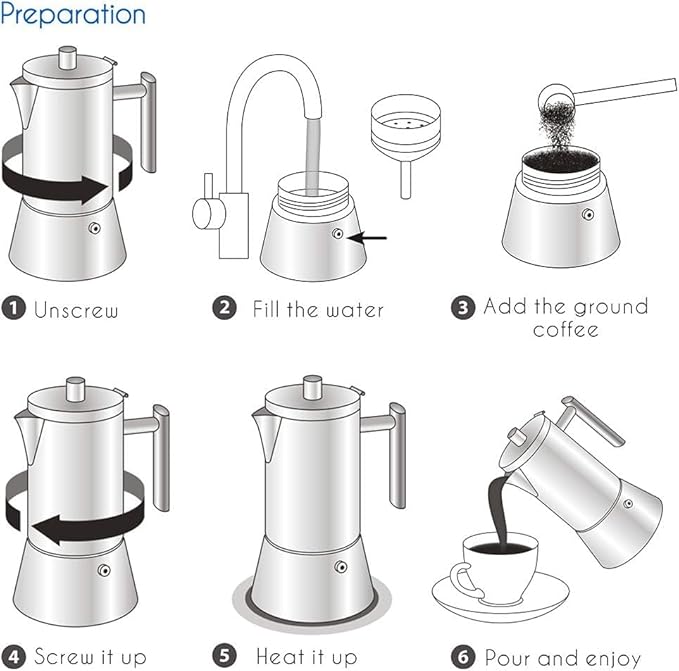 Preparation

1 Unscrew

2 Fill the water

3 Add the ground coffee

4 Screw it up

5 Heat it up

6 Pour and enjoy