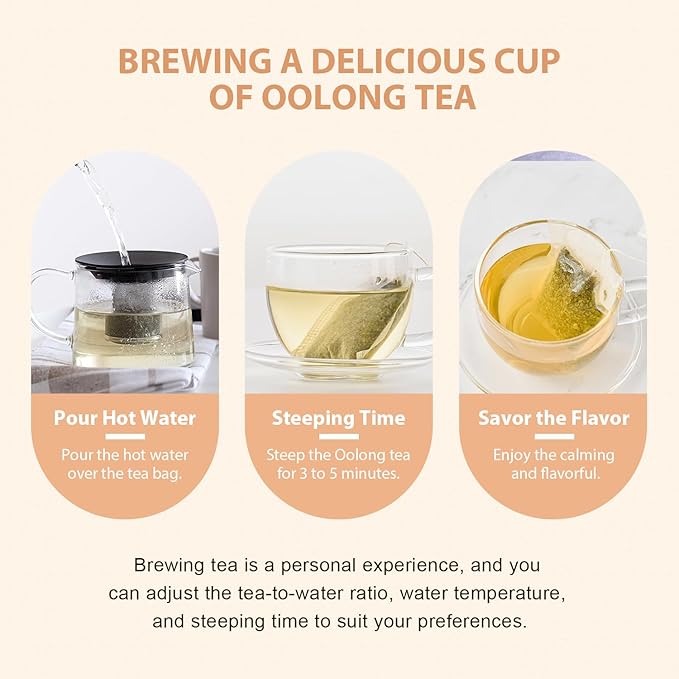 BREWING A DELICIOUS CUP OF OOLONG TEA

Pour Hot Water

Pour the hot water over the tea bag.

Steeping Time

Steep the Oolong tea for 3 to 5 minutes.

Savor the Flavor

Enjoy the calming and flavorful.

Brewing tea is a personal experience, and you can adjust the tea-to-water ratio, water temperature, and steeping time to suit your preferences.