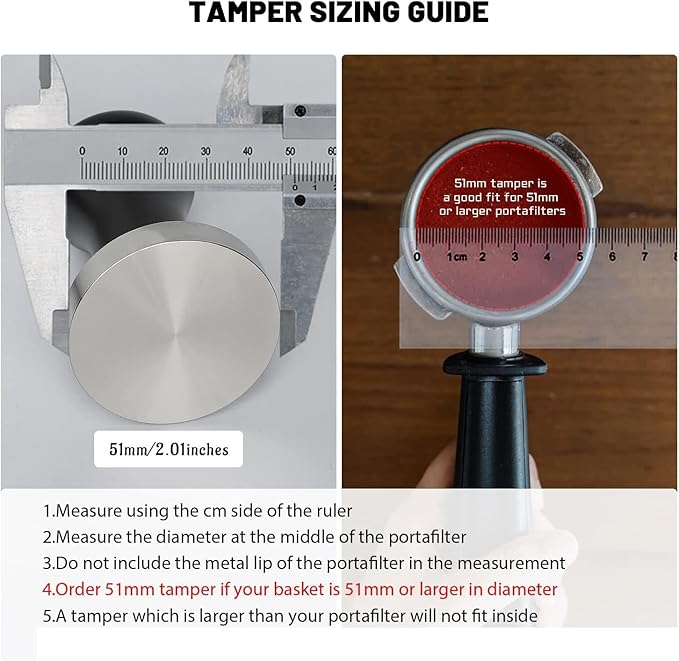 TAMPER SIZING GUIDE

0 10 20 30 40 50 60

0 1 2

51mm/2.01inches

51mm tamper is a good fit for 51mm or larger portafilters

0 1cm 2 3 4 5 6 7 8

1.Measure using the cm side of the ruler
2.Measure the diameter at the middle of the portafilter
3.Do not include the metal lip of the portafilter in the measurement
4.Order 51mm tamper if your basket is 51mm or larger in diameter
5.A tamper which is larger than your portafilter will not fit inside