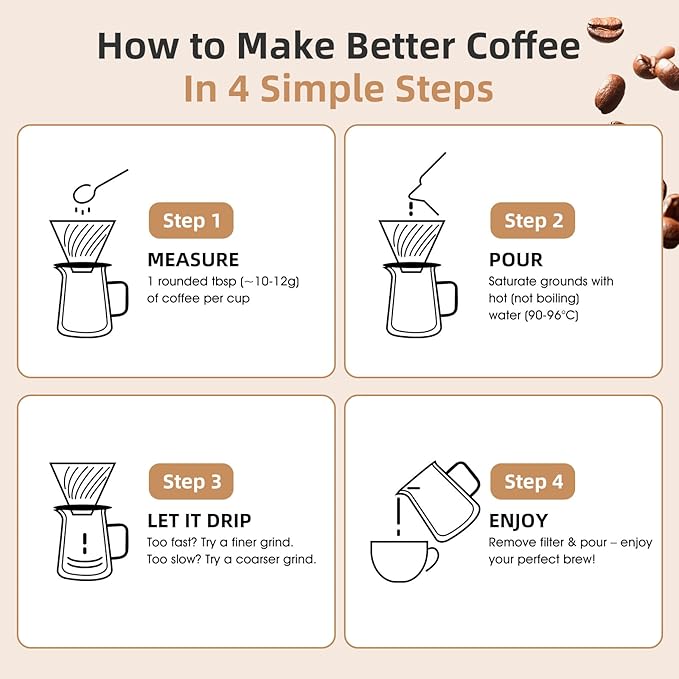 How to Make Better Coffee
In 4 Simple Steps

Step 1
MEASURE
1 rounded tbsp (~10-12g) of coffee per cup

Step 2
POUR
Saturate grounds with hot (not boiling) water (90-96°C)

Step 3
LET IT DRIP
Too fast? Try a finer grind.
Too slow? Try a coarser grind.

Step 4
ENJOY
Remove filter & pour – enjoy your perfect brew!