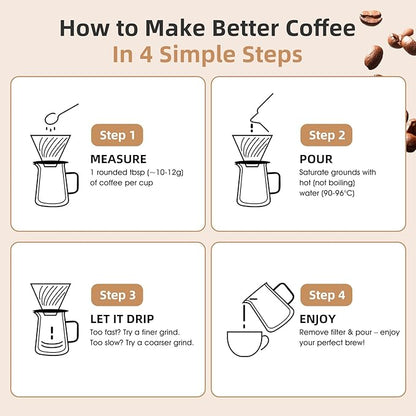 How to Make Better Coffee
In 4 Simple Steps

Step 1
MEASURE
1 rounded tbsp (~10-12g) of coffee per cup

Step 2
POUR
Saturate grounds with hot (not boiling) water (90-96°C)

Step 3
LET IT DRIP
Too fast? Try a finer grind. Too slow? Try a coarser grind.

Step 4
ENJOY
Remove filter & pour – enjoy your perfect brew!