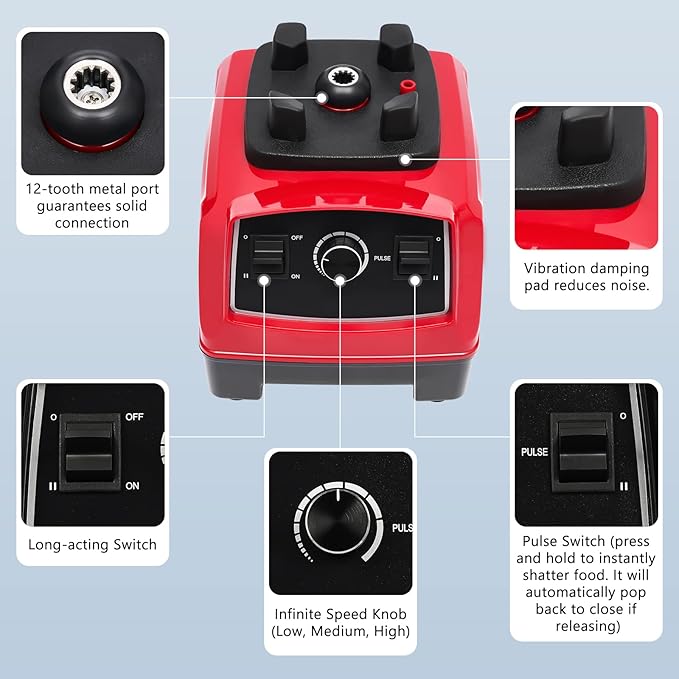 12-tooth metal port guarantees solid connection

O OFF
II ON
PULSE
O
II

Vibration damping pad reduces noise.

O OFF
II ON

Long-acting Switch

PULS

Infinite Speed Knob (Low, Medium, High)

PULSE O
II

Pulse Switch (press and hold to instantly shatter food. It will automatically pop back to close if releasing)