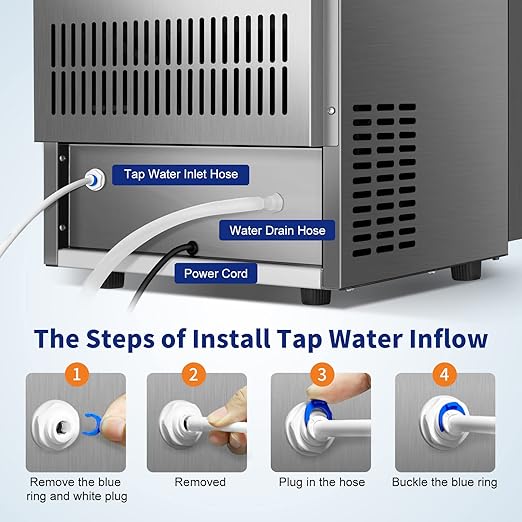 Tap Water Inlet Hose

Water Drain Hose

Power Cord

The Steps of Install Tap Water Inflow

1
Remove the blue ring and white plug

2
Removed

3
Plug in the hose

4
Buckle the blue ring