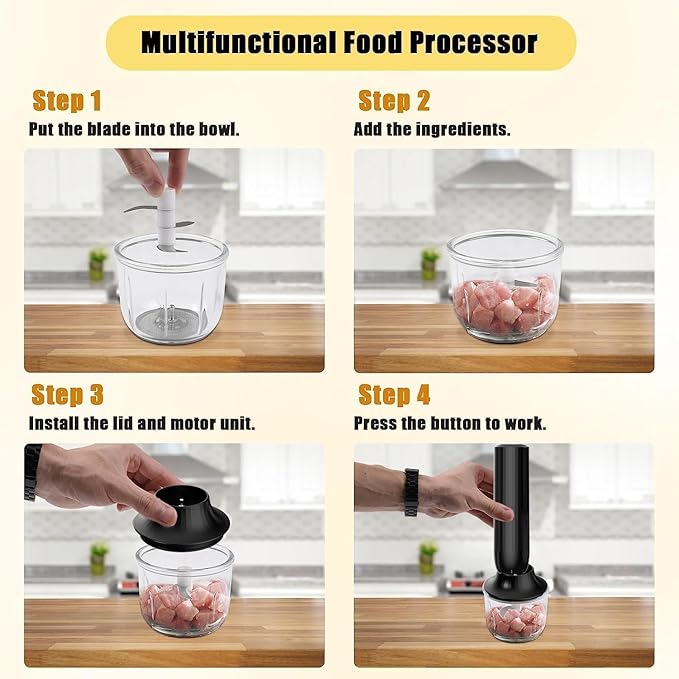 Multifunctional Food Processor

Step 1
Put the blade into the bowl.

Step 2
Add the ingredients.

Step 3
Install the lid and motor unit.

Step 4
Press the button to work.