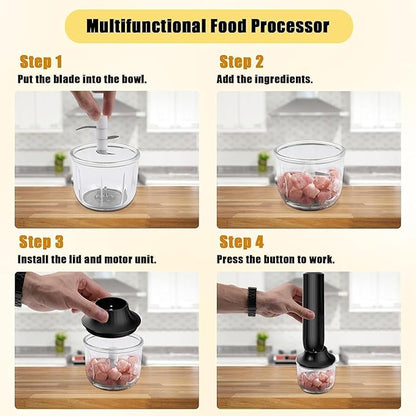 Multifunctional Food Processor

Step 1
Put the blade into the bowl.

Step 2
Add the ingredients.

Step 3
Install the lid and motor unit.

Step 4
Press the button to work.