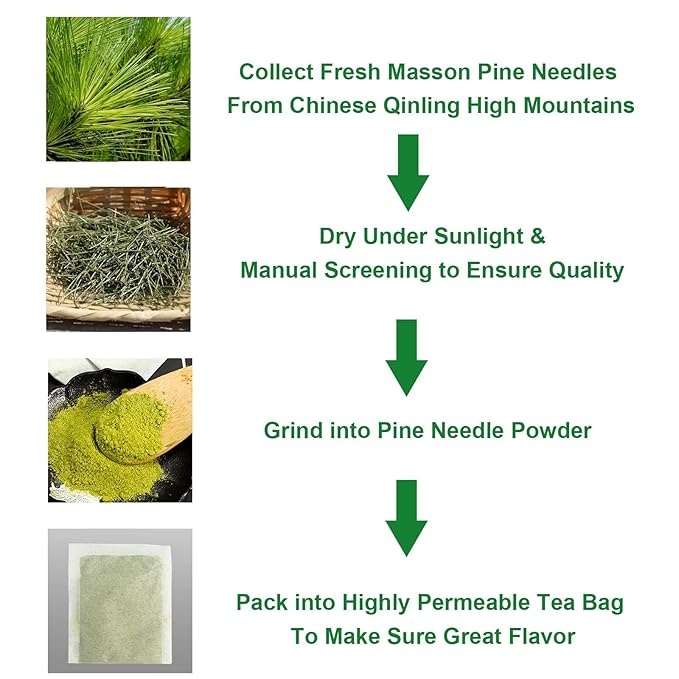 Collect Fresh Masson Pine Needles
From Chinese Qinling High Mountains

Dry Under Sunlight &
Manual Screening to Ensure Quality

Grind into Pine Needle Powder

Pack into Highly Permeable Tea Bag
To Make Sure Great Flavor