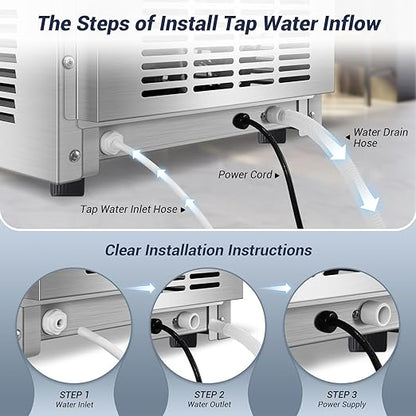 The Steps of Install Tap Water Inflow

Water Drain Hose

Power Cord

Tap Water Inlet Hose

Clear Installation Instructions

STEP 1
Water Inlet

STEP 2
Water Outlet

STEP 3
Power Supply