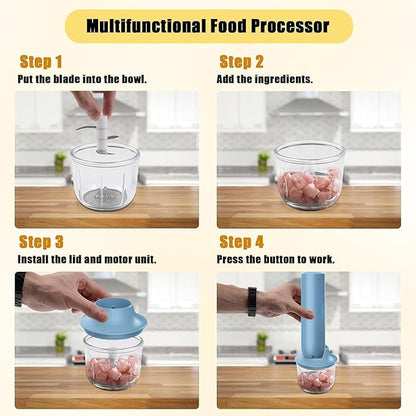 Multifunctional Food Processor

Step 1
Put the blade into the bowl.

Step 2
Add the ingredients.

Step 3
Install the lid and motor unit.

Step 4
Press the button to work.