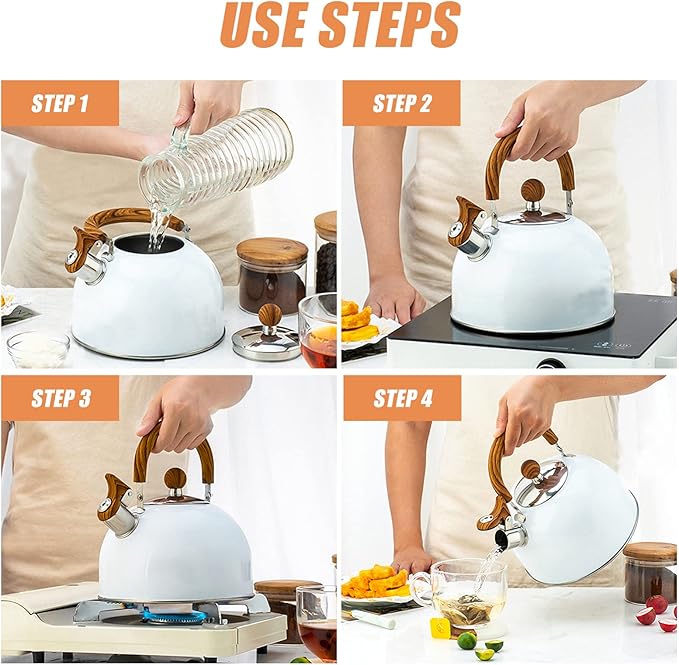 USE STEPS

STEP 1

STEP 2

STEP 3

STEP 4