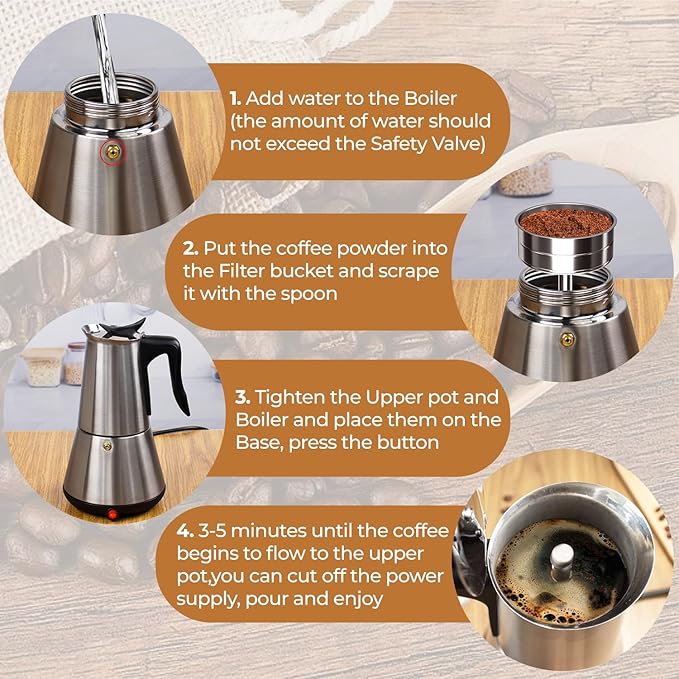 1. Add water to the Boiler (the amount of water should not exceed the Safety Valve)

2. Put the coffee powder into the Filter bucket and scrape it with the spoon

3. Tighten the Upper pot and Boiler and place them on the Base, press the button

4. 3-5 minutes until the coffee begins to flow to the upper pot,you can cut off the power supply, pour and enjoy