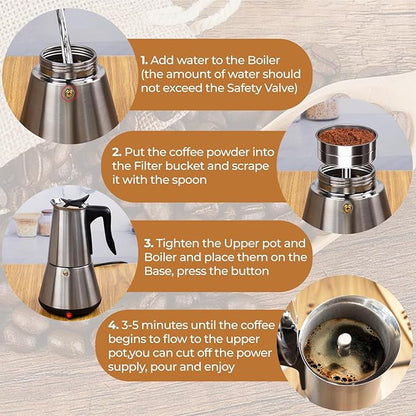 1. Add water to the Boiler (the amount of water should not exceed the Safety Valve)

2. Put the coffee powder into the Filter bucket and scrape it with the spoon

3. Tighten the Upper pot and Boiler and place them on the Base, press the button

4. 3-5 minutes until the coffee begins to flow to the upper pot,you can cut off the power supply, pour and enjoy