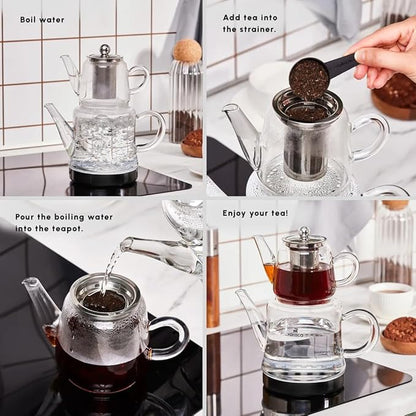 Boil water

Add tea into the strainer.

Pour the boiling water into the teapot.

Enjoy your tea!