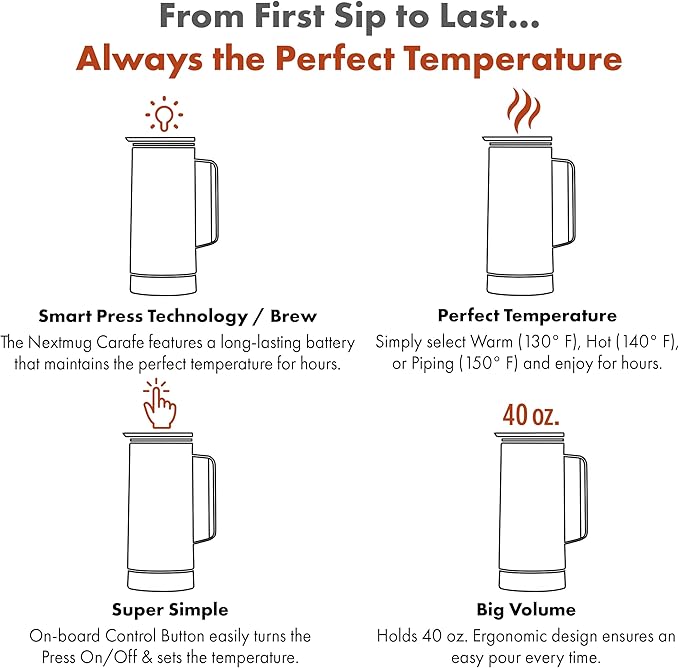 From First Sip to Last...
Always the Perfect Temperature

Smart Press Technology / Brew
The Nextmug Carafe features a long-lasting battery that maintains the perfect temperature for hours.

Perfect Temperature
Simply select Warm (130° F), Hot (140° F), or Piping (150° F) and enjoy for hours.

Super Simple
On-board Control Button easily turns the Press On/Off & sets the temperature.

40 oz.

Big Volume
Holds 40 oz. Ergonomic design ensures an easy pour every time.