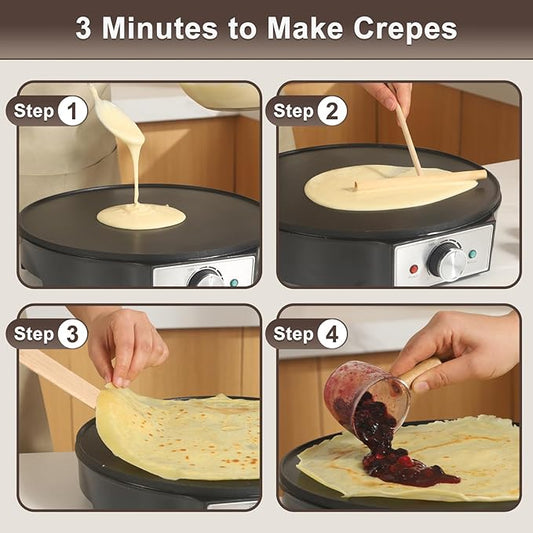 3 Minutes to Make Crepes

Step 1

Step 2

Step 3

Step 4