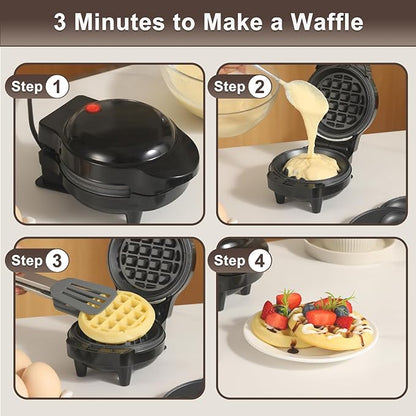 3 Minutes to Make a Waffle

Step 1

Step 2

Step 3

Step 4