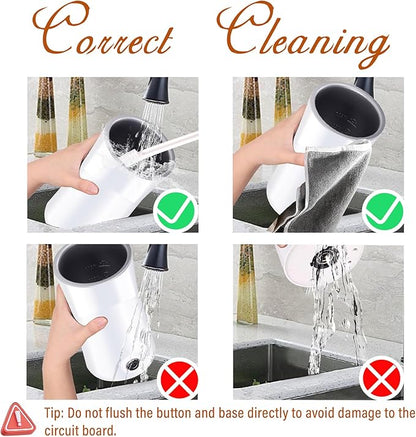 Correct Cleaning

Tip: Do not flush the button and base directly to avoid damage to the circuit board.