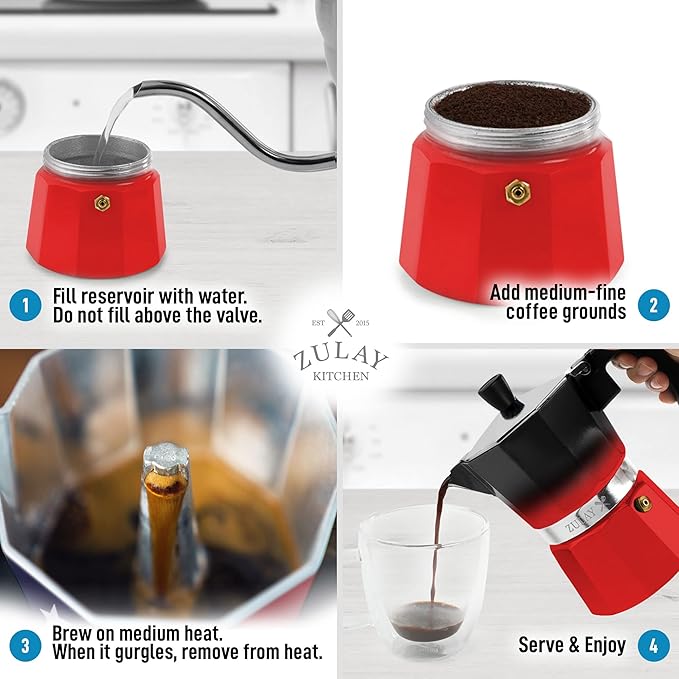 1 Fill reservoir with water. Do not fill above the valve.

Add medium-fine coffee grounds 2

EST 2015
ZULAY
KITCHEN

3 Brew on medium heat. When it gurgles, remove from heat.

ZULAY

Serve & Enjoy 4