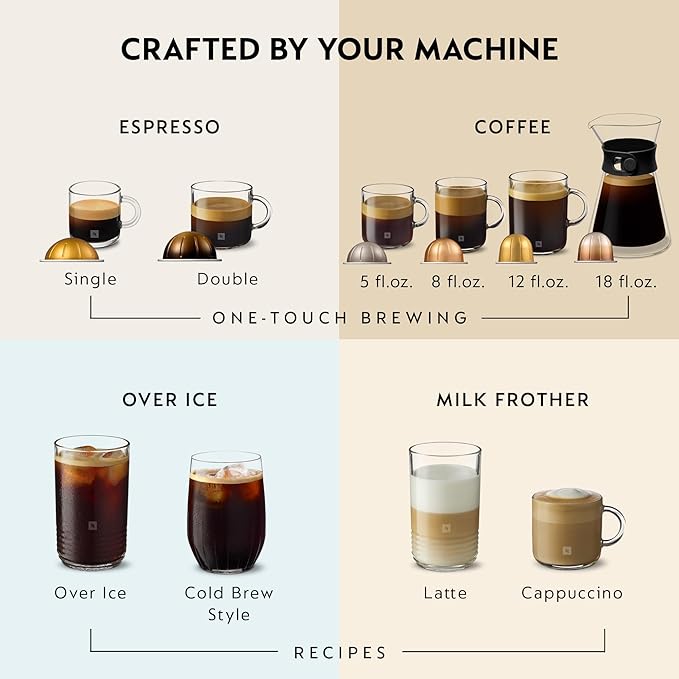 CRAFTED BY YOUR MACHINE

ESPRESSO

Single

Double

COFFEE

5 fl.oz.

8 fl.oz.

12 fl.oz.

18 fl.oz.

ONE-TOUCH BREWING

OVER ICE

Over Ice

Cold Brew Style

MILK FROTHER

Latte

Cappuccino

RECIPES