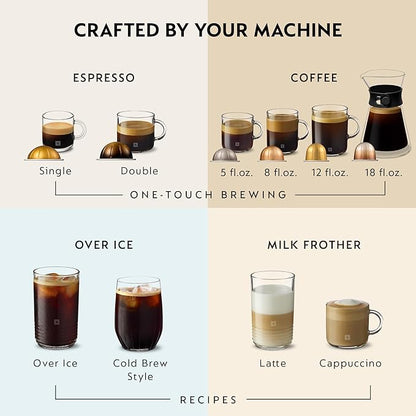 CRAFTED BY YOUR MACHINE

ESPRESSO

Single

Double

COFFEE

5 fl.oz.

8 fl.oz.

12 fl.oz.

18 fl.oz.

ONE-TOUCH BREWING

OVER ICE

Over Ice

Cold Brew Style

MILK FROTHER

Latte

Cappuccino

RECIPES