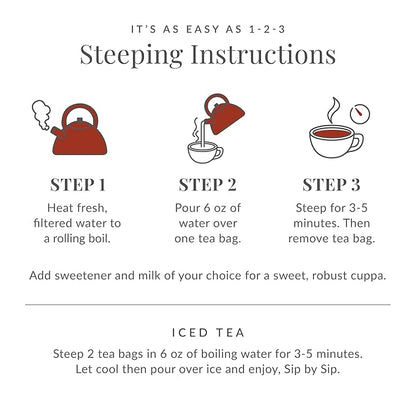 IT'S AS EASY AS 1-2-3

Steeping Instructions

STEP 1
Heat fresh, filtered water to a rolling boil.

STEP 2
Pour 6 oz of water over one tea bag.

STEP 3
Steep for 3-5 minutes. Then remove tea bag.

Add sweetener and milk of your choice for a sweet, robust cuppa.

ICED TEA

Steep 2 tea bags in 6 oz of boiling water for 3-5 minutes. Let cool then pour over ice and enjoy, Sip by Sip.