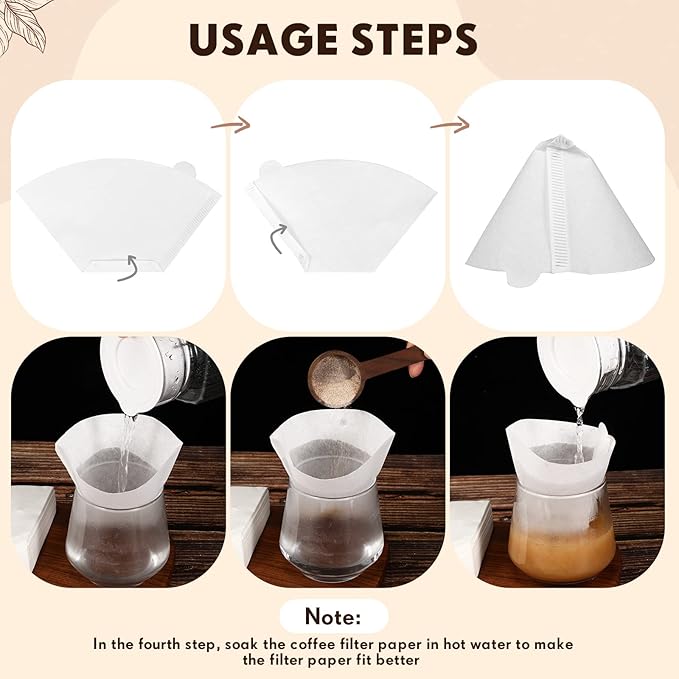 USAGE STEPS

Note:

In the fourth step, soak the coffee filter paper in hot water to make the filter paper fit better