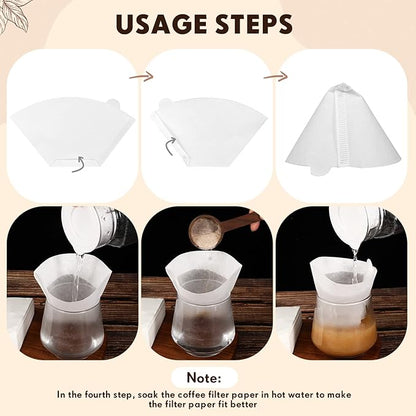 USAGE STEPS

Note:

In the fourth step, soak the coffee filter paper in hot water to make the filter paper fit better