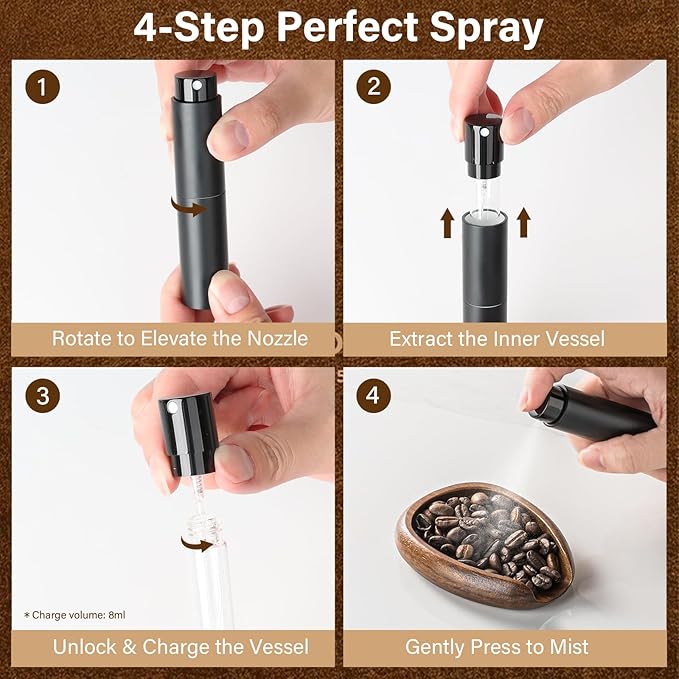 4-Step Perfect Spray

1

Rotate to Elevate the Nozzle

2

Extract the Inner Vessel

3

* Charge volume: 8ml

Unlock & Charge the Vessel

4

Gently Press to Mist