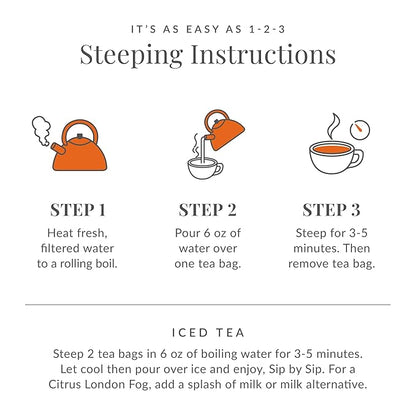 IT'S AS EASY AS 1-2-3

Steeping Instructions

STEP 1

Heat fresh, filtered water to a rolling boil.

STEP 2

Pour 6 oz of water over one tea bag.

STEP 3

Steep for 3-5 minutes. Then remove tea bag.

ICED TEA

Steep 2 tea bags in 6 oz of boiling water for 3-5 minutes. Let cool then pour over ice and enjoy, Sip by Sip. For a Citrus London Fog, add a splash of milk or milk alternative.