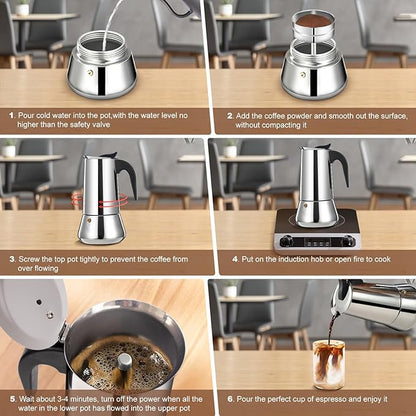 1. Pour cold water into the pot,with the water level no higher than the safety valve

2. Add the coffee powder and smooth out the surface, without compacting it

3. Screw the top pot tightly to prevent the coffee from over flowing

4. Put on the induction hob or open fire to cook

5. Wait about 3-4 minutes, turn off the power when all the water in the lower pot has flowed into the upper pot

6. Pour the perfect cup of espresso and enjoy it