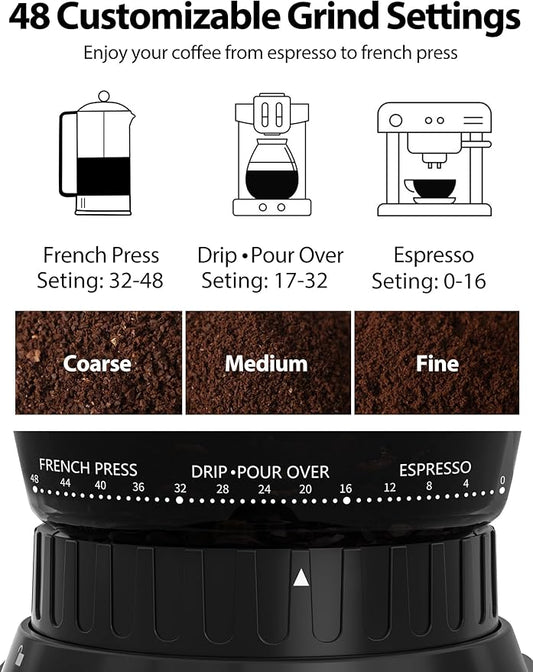 48 Customizable Grind Settings

Enjoy your coffee from espresso to french press

French Press
Seting: 32-48

Drip • Pour Over
Seting: 17-32

Espresso
Seting: 0-16

Coarse

Medium

Fine

FRENCH PRESS

DRIP • POUR OVER

ESPRESSO

48 44 40 36 32 28 24 20 16 12 8 4 0