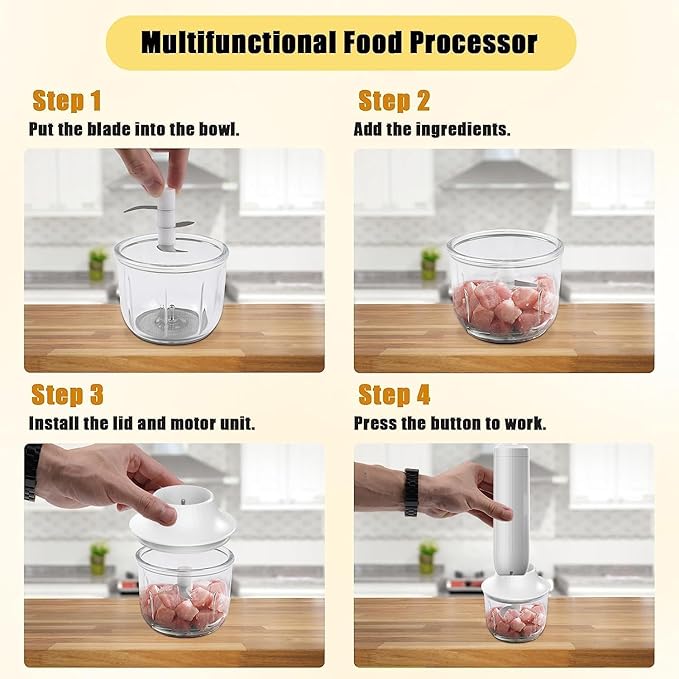 Multifunctional Food Processor

Step 1
Put the blade into the bowl.

Step 2
Add the ingredients.

Step 3
Install the lid and motor unit.

Step 4
Press the button to work.