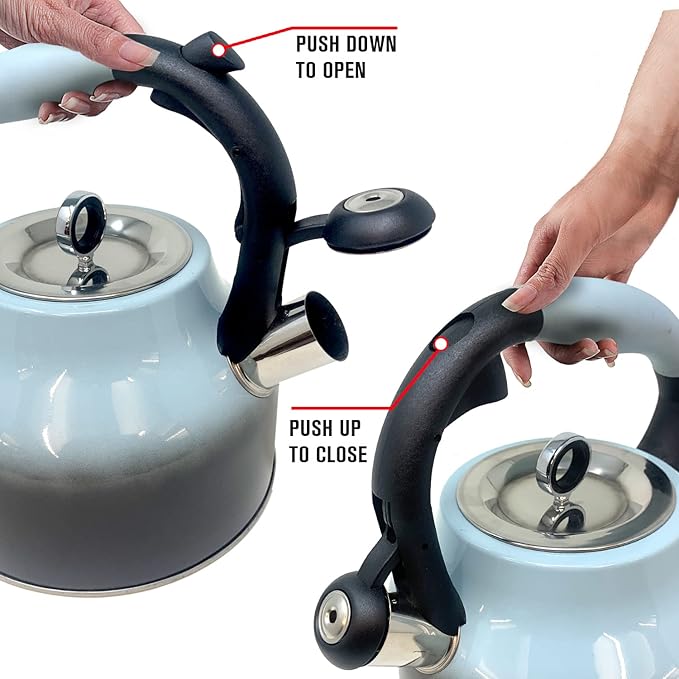 PUSH DOWN
TO OPEN

PUSH UP
TO CLOSE