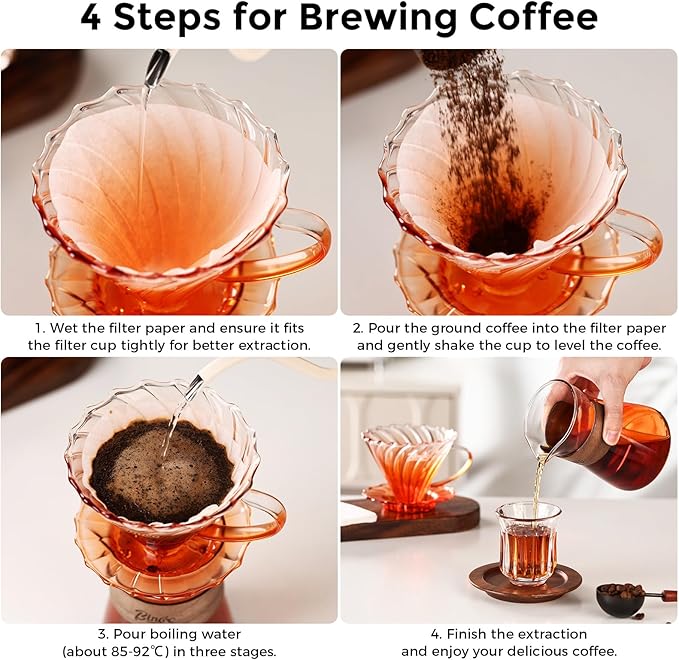 4 Steps for Brewing Coffee

1. Wet the filter paper and ensure it fits the filter cup tightly for better extraction.

2. Pour the ground coffee into the filter paper and gently shake the cup to level the coffee.

Bincoo

3. Pour boiling water (about 85-92℃) in three stages.

4. Finish the extraction and enjoy your delicious coffee.