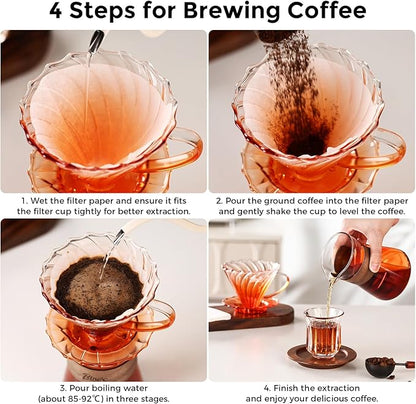 4 Steps for Brewing Coffee

1. Wet the filter paper and ensure it fits the filter cup tightly for better extraction.

2. Pour the ground coffee into the filter paper and gently shake the cup to level the coffee.

3. Pour boiling water (about 85-92℃) in three stages.

4. Finish the extraction and enjoy your delicious coffee.