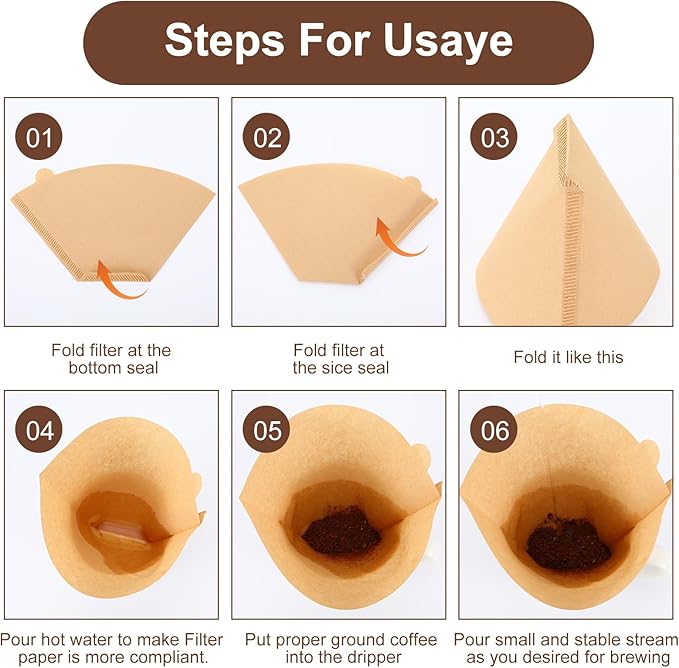 Steps For Usaye

01

Fold filter at the bottom seal

02

Fold filter at the sice seal

03

Fold it like this

04

Pour hot water to make Filter paper is more compliant.

05

Put proper ground coffee into the dripper

06

Pour small and stable stream as you desired for brewing