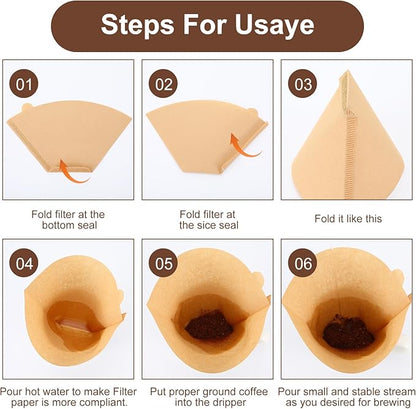 Steps For Usaye

01

Fold filter at the bottom seal

02

Fold filter at the sice seal

03

Fold it like this

04

Pour hot water to make Filter paper is more compliant.

05

Put proper ground coffee into the dripper

06

Pour small and stable stream as you desired for brewing