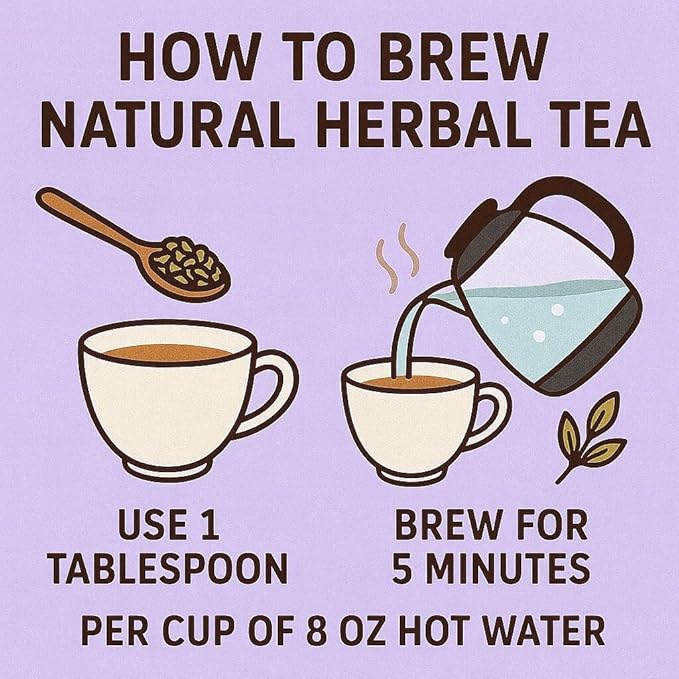 HOW TO BREW NATURAL HERBAL TEA

USE 1 TABLESPOON

BREW FOR 5 MINUTES

PER CUP OF 8 OZ HOT WATER