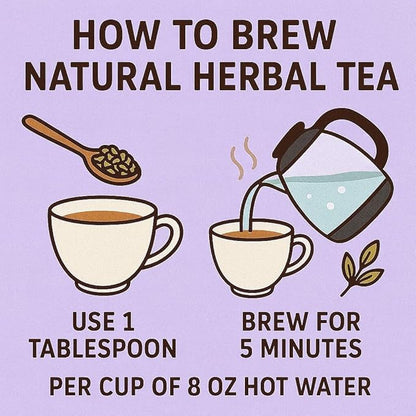 HOW TO BREW NATURAL HERBAL TEA

USE 1 TABLESPOON

BREW FOR 5 MINUTES

PER CUP OF 8 OZ HOT WATER