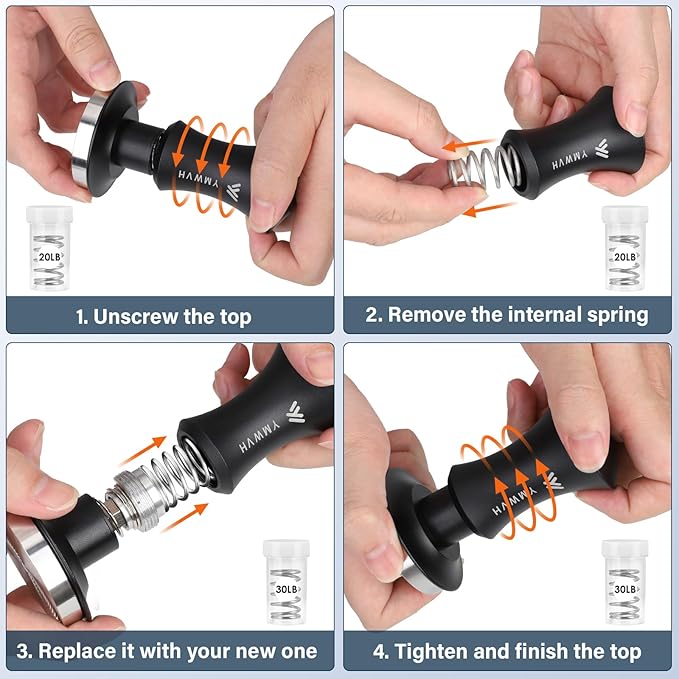 YMWVH

20LB

1. Unscrew the top

YMWVH

20LB

2. Remove the internal spring

YMWVH

30LB

3. Replace it with your new one

YMWVH

30LB

4. Tighten and finish the top