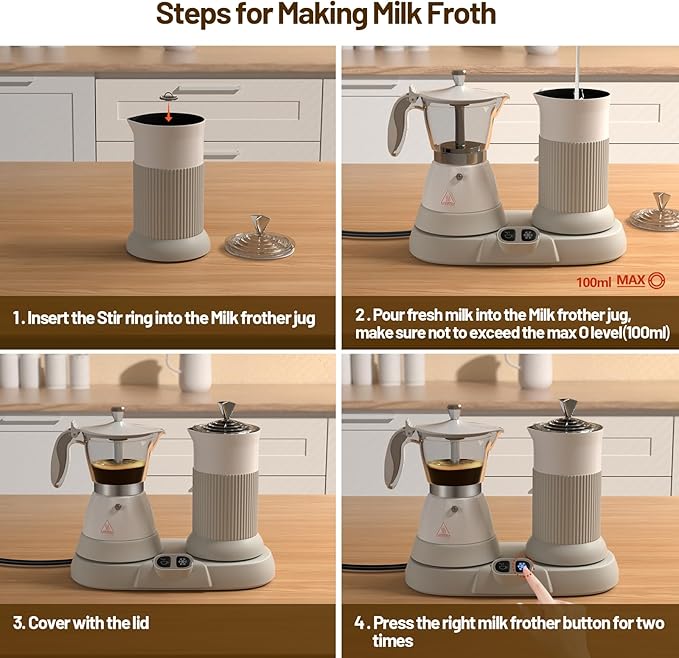 Steps for Making Milk Froth

1. Insert the Stir ring into the Milk frother jug

100ml MAX

2. Pour fresh milk into the Milk frother jug, make sure not to exceed the max O level(100ml)

3. Cover with the lid

4. Press the right milk frother button for two times