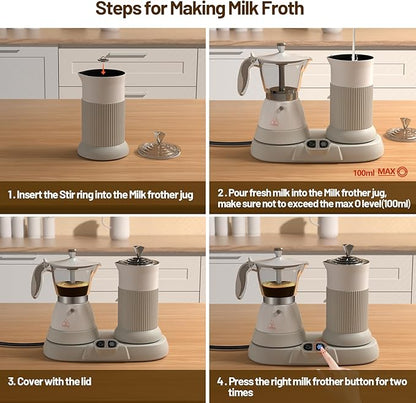 Steps for Making Milk Froth

1. Insert the Stir ring into the Milk frother jug

100ml MAX

2. Pour fresh milk into the Milk frother jug, make sure not to exceed the max O level(100ml)

3. Cover with the lid

4. Press the right milk frother button for two times