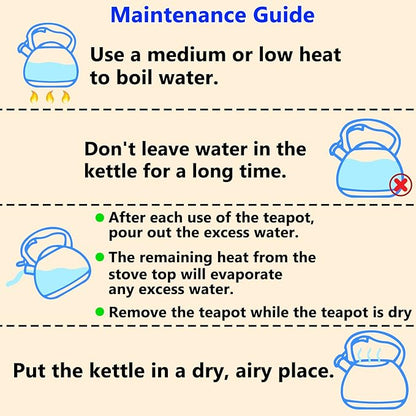 Maintenance Guide

Use a medium or low heat to boil water.

Don't leave water in the kettle for a long time.

After each use of the teapot, pour out the excess water.

The remaining heat from the stove top will evaporate any excess water.

Remove the teapot while the teapot is dry

Put the kettle in a dry, airy place.