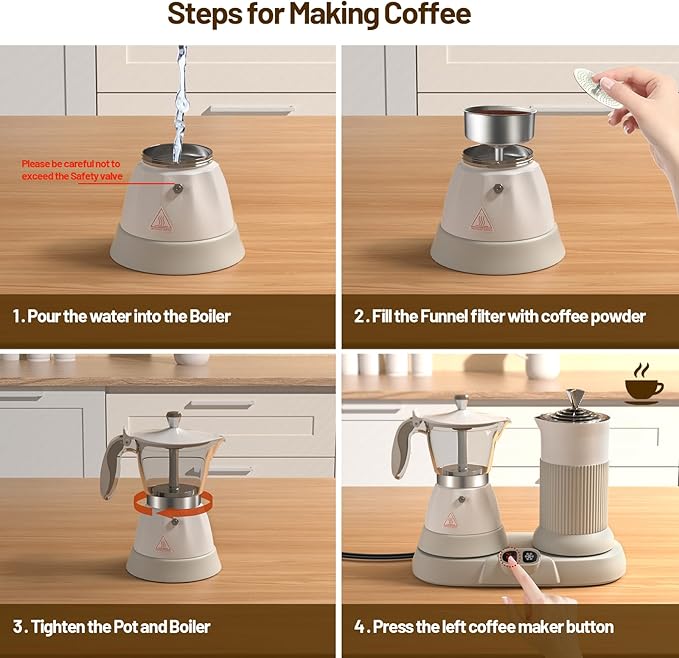 Steps for Making Coffee

Please be careful not to exceed the Safety valve

1. Pour the water into the Boiler

2. Fill the Funnel filter with coffee powder

3. Tighten the Pot and Boiler

4. Press the left coffee maker button