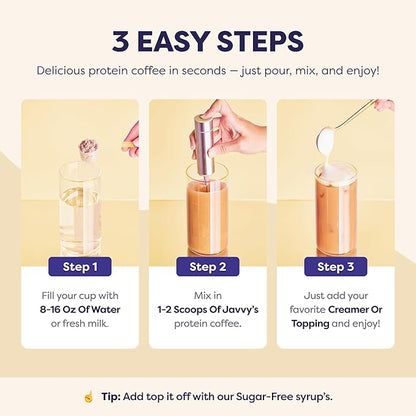 3 EASY STEPS

Delicious protein coffee in seconds — just pour, mix, and enjoy!

Step 1

Fill your cup with 8-16 Oz Of Water or fresh milk.

Step 2

Mix in 1-2 Scoops Of Javvy's protein coffee.

Step 3

Just add your favorite Creamer Or Topping and enjoy!

☝ Tip: Add top it off with our Sugar-Free syrup's.