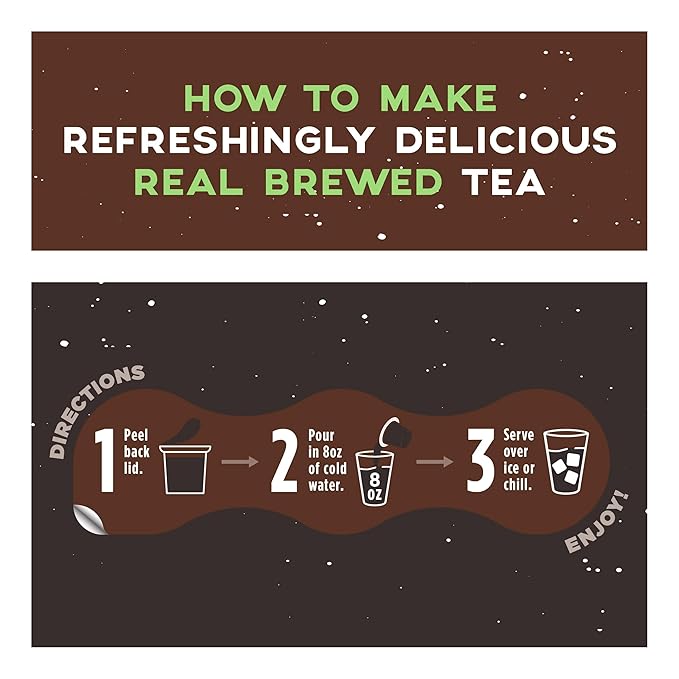 HOW TO MAKE
REFRESHINGLY DELICIOUS
REAL BREWED TEA

DIRECTIONS

1 Peel back lid.

2 Pour in 8oz of cold water.

8 OZ

3 Serve over ice or chill.

ENJOY!