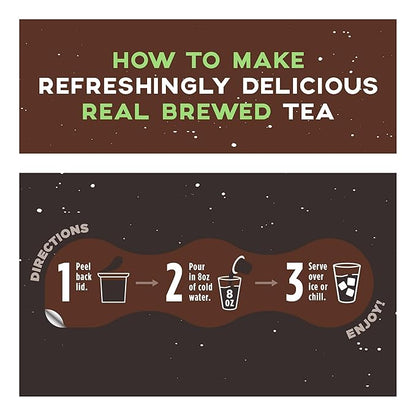 HOW TO MAKE
REFRESHINGLY DELICIOUS
REAL BREWED TEA

DIRECTIONS

1 Peel back lid.

2 Pour in 8oz of cold water.

8 OZ

3 Serve over ice or chill.

ENJOY!