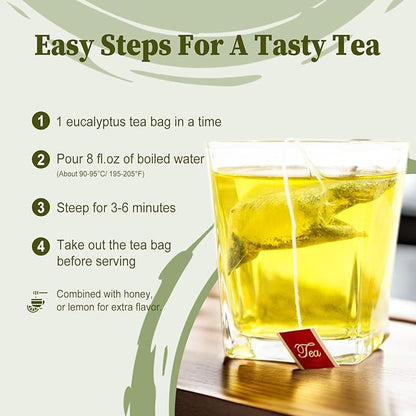 Easy Steps For A Tasty Tea

1 1 eucalyptus tea bag in a time

2 Pour 8 fl.oz of boiled water
(About 90-95°C/ 195-205°F)

3 Steep for 3-6 minutes

4 Take out the tea bag before serving

Combined with honey, or lemon for extra flavor.

Tea