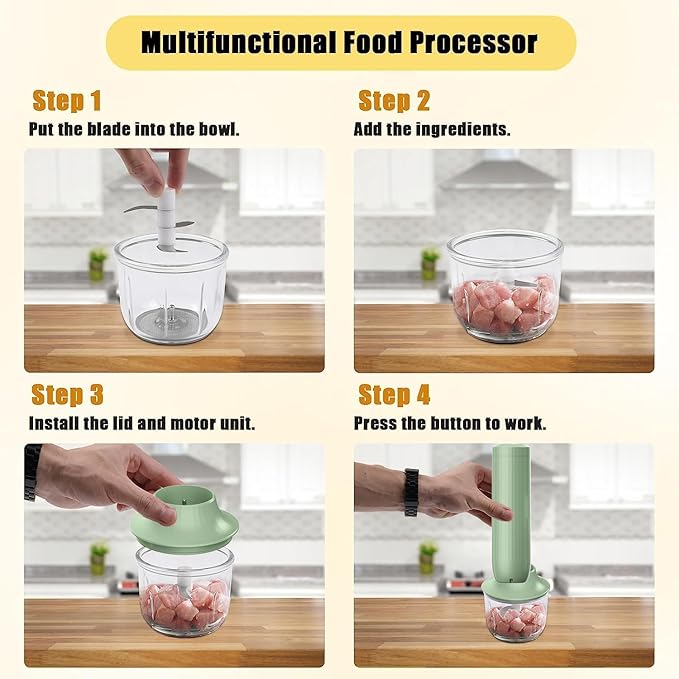 Multifunctional Food Processor

Step 1
Put the blade into the bowl.

Step 2
Add the ingredients.

Step 3
Install the lid and motor unit.

Step 4
Press the button to work.